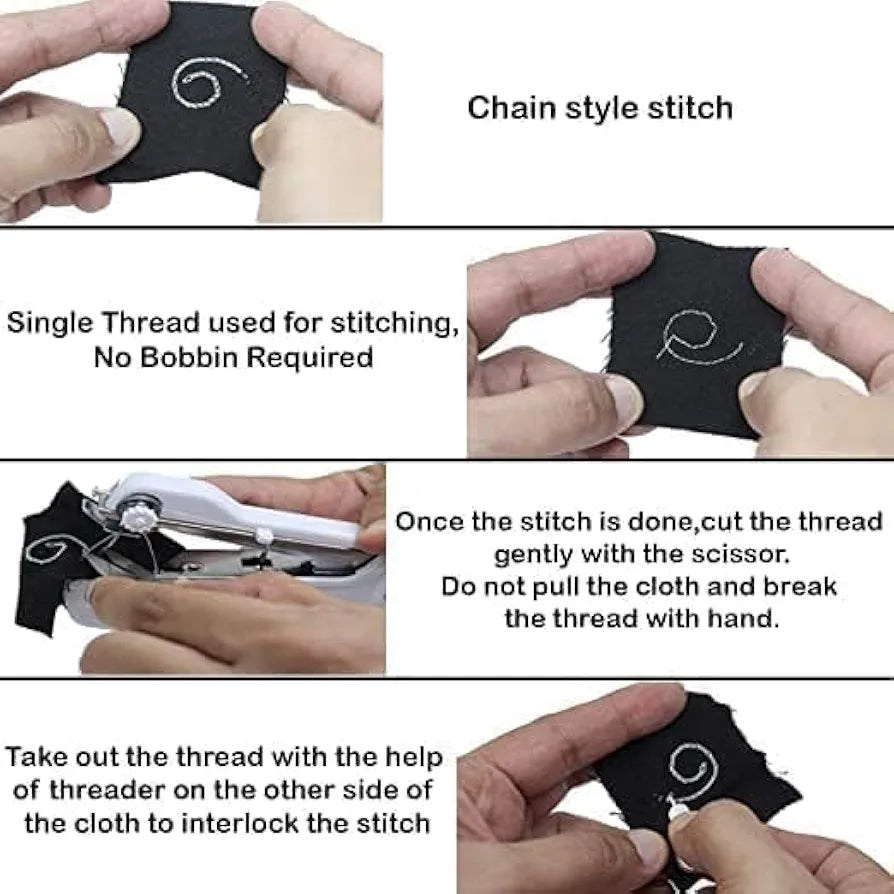 Chain style stitch

Single Thread used for stitching, No Bobbin Required

Once the stitch is done,cut the thread gently with the scissor. Do not pull the cloth and break the thread with hand.

Take out the thread with the help of threader on the other side of the cloth to interlock the stitch